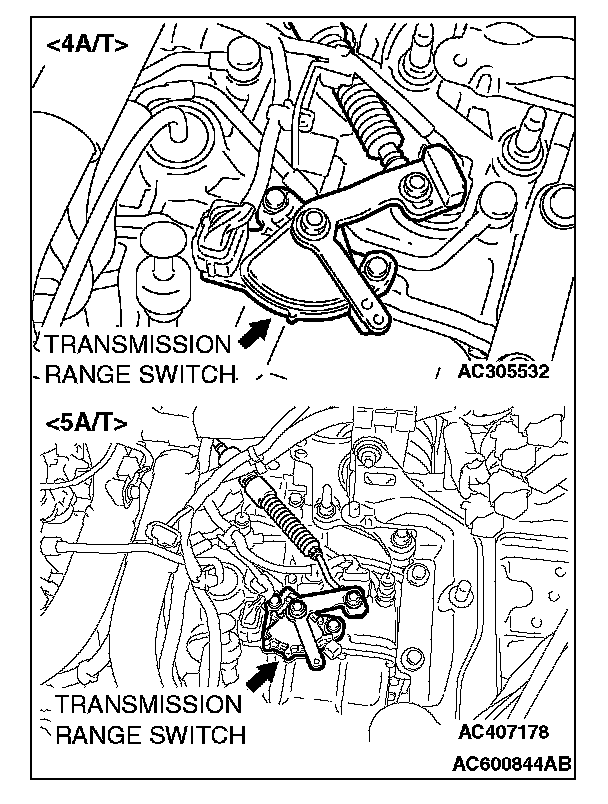 <4A/T>

TRANSMISSION RANGE SWITCH

AC305532

<5A/T>

TRANSMISSION RANGE SWITCH

AC407178

AC600844AB