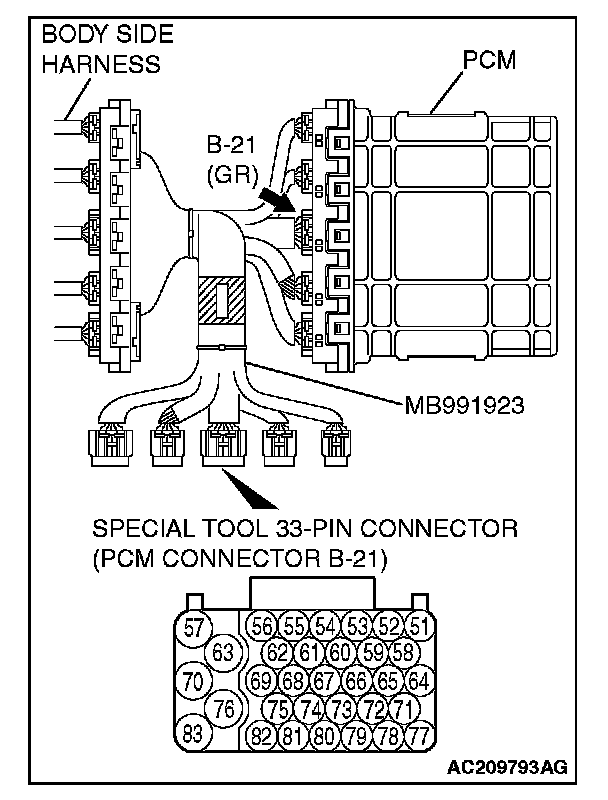 BODY SIDE HARNESS

PCM

B-21 (GR)

MB991923

SPECIAL TOOL 33-PIN CONNECTOR (PCM CONNECTOR B-21)

57 56 55 54 53 52 51
63 62 61 60 59 58
70 69 68 67 66 65 64
76 75 74 73 72 71
83 82 81 80 79 78 77

AC209793AG