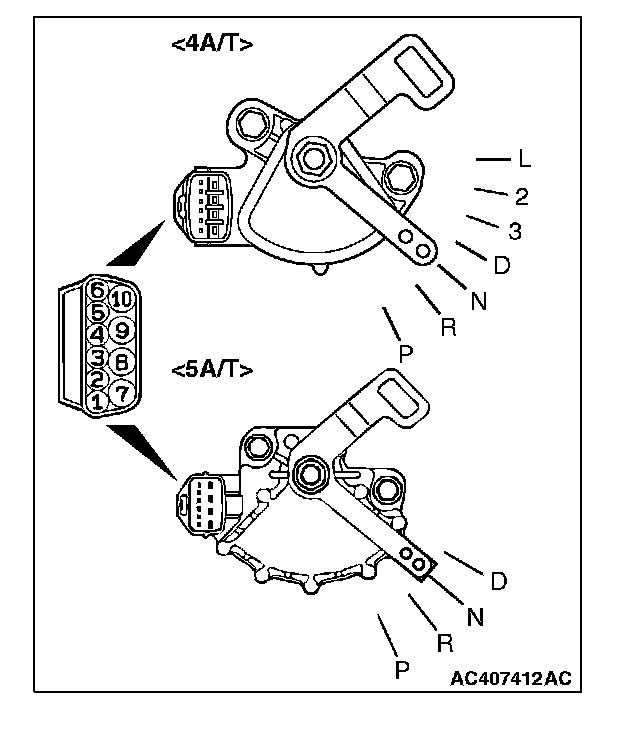 <4A/T>

L
2
3
D
N
R
P

6 10
5
4 9
3 8
2
1 7

<5A/T>

D
N
R
P

AC407412AC