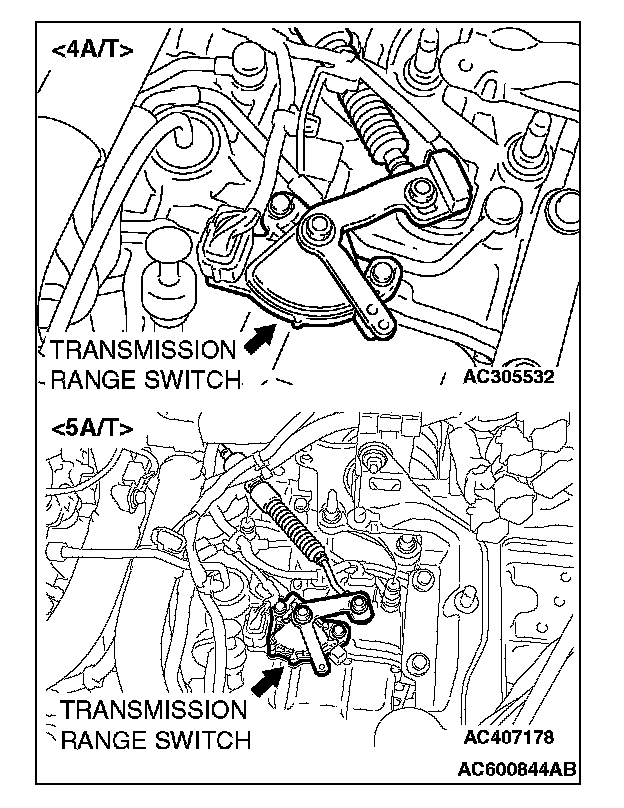 <4A/T>

TRANSMISSION RANGE SWITCH

AC305532

<5A/T>

TRANSMISSION RANGE SWITCH

AC407178

AC600844AB