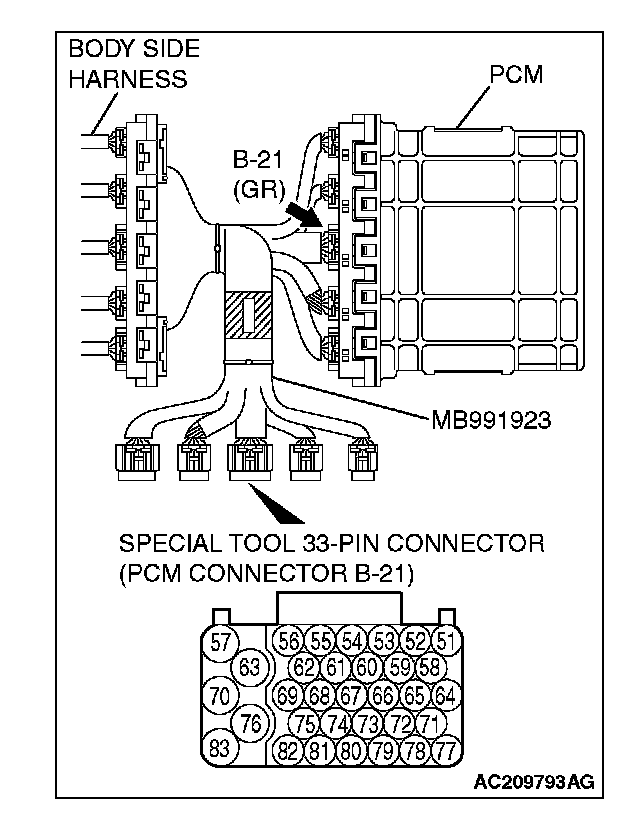 BODY SIDE HARNESS

PCM

B-21 (GR)

MB991923

SPECIAL TOOL 33-PIN CONNECTOR (PCM CONNECTOR B-21)

57 56 55 54 53 52 51
63 62 61 60 59 58
70 69 68 67 66 65 64
76 75 74 73 72 71
83 82 81 80 79 78 77

AC209793AG