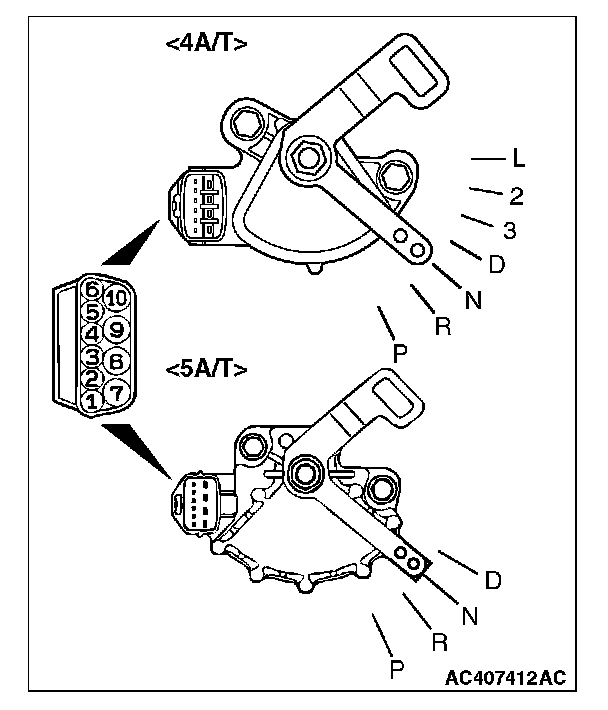 <4A/T>

L
2
3
D
N
R
P

6 10
5
4 9
3 8
2
1 7

<5A/T>

D
N
R
P

AC407412AC