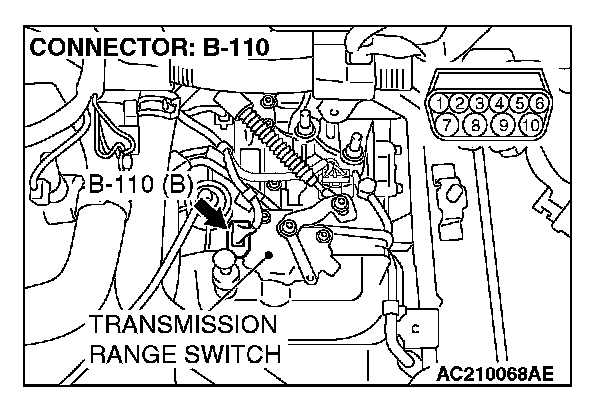 CONNECTOR: B-110

1 2 3 4 5 6
7 8 9 10

B-110 (B)

TRANSMISSION RANGE SWITCH

AC210068AE