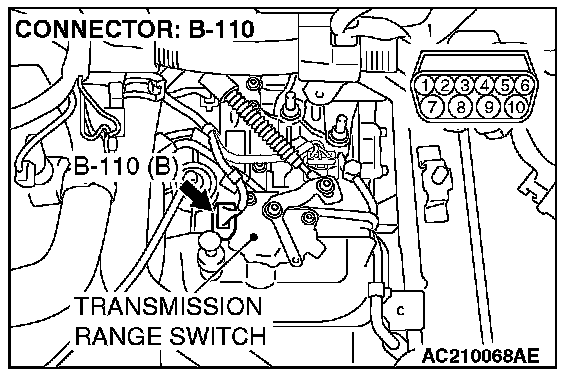 CONNECTOR: B-110

1 2 3 4 5 6
7 8 9 10

B-110 (B)

TRANSMISSION RANGE SWITCH

AC210068AE