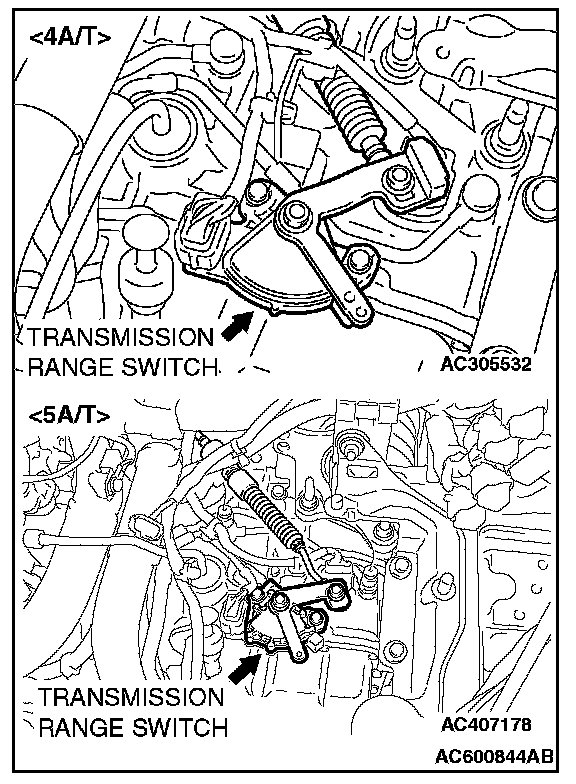 <4A/T>

TRANSMISSION
RANGE SWITCH

AC305532

<5A/T>

TRANSMISSION
RANGE SWITCH

AC407178

AC600844AB