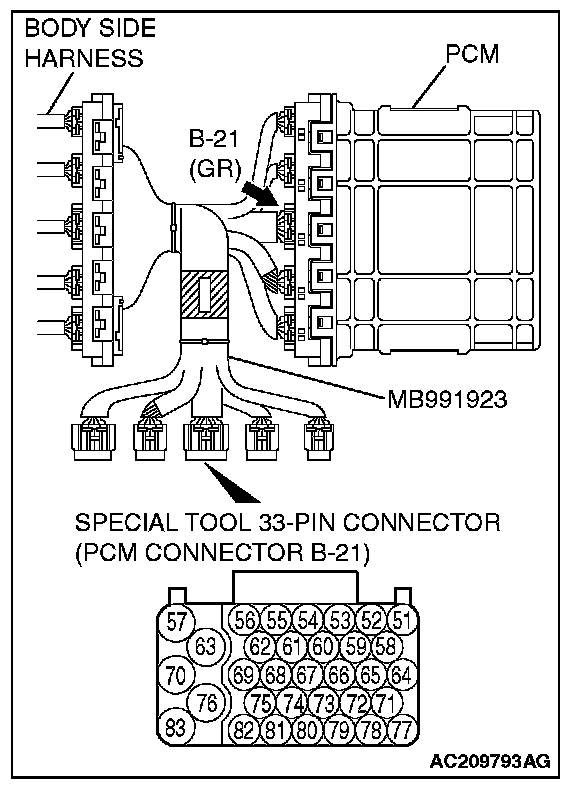 BODY SIDE HARNESS

PCM

B-21 (GR)

MB991923

SPECIAL TOOL 33-PIN CONNECTOR (PCM CONNECTOR B-21)

57
56 55 54 53 52 51
63
62 61 60 59 58
70
69 68 67 66 65 64
76
75 74 73 72 71
83
82 81 80 79 78 77

AC209793AG