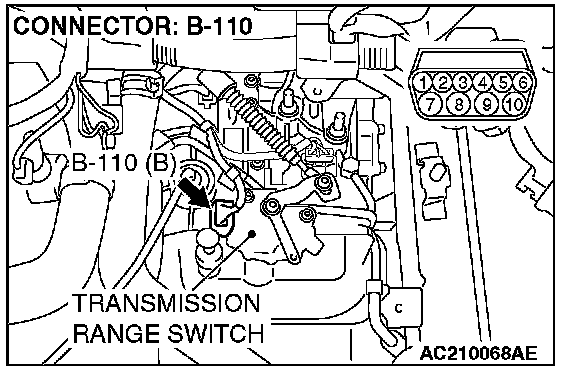 CONNECTOR: B-110

1 2 3 4 5 6
7 8 9 10

B-110 (B)

TRANSMISSION RANGE SWITCH

AC210068AE