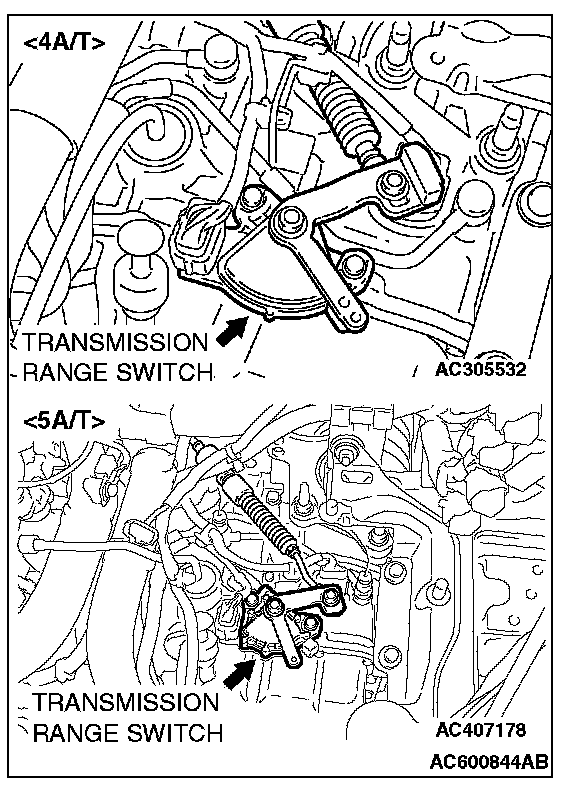 <4A/T>

TRANSMISSION RANGE SWITCH

AC305532

<5A/T>

TRANSMISSION RANGE SWITCH

AC407178

AC600844AB