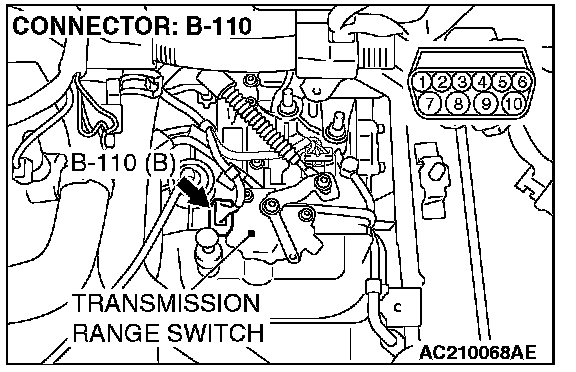 CONNECTOR: B-110

1 2 3 4 5 6
7 8 9 10

B-110 (B)

TRANSMISSION RANGE SWITCH

AC210068AE