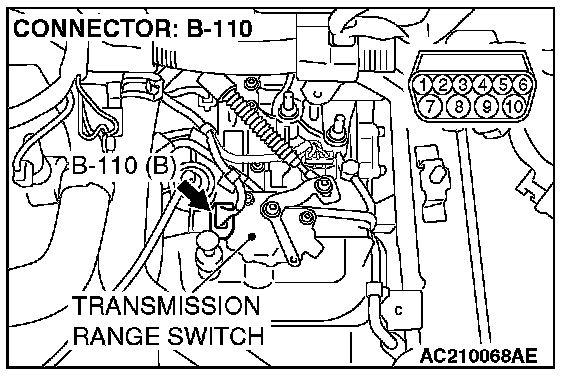 CONNECTOR: B-110

1 2 3 4 5 6
7 8 9 10

B-110 (B)

TRANSMISSION RANGE SWITCH

AC210068AE