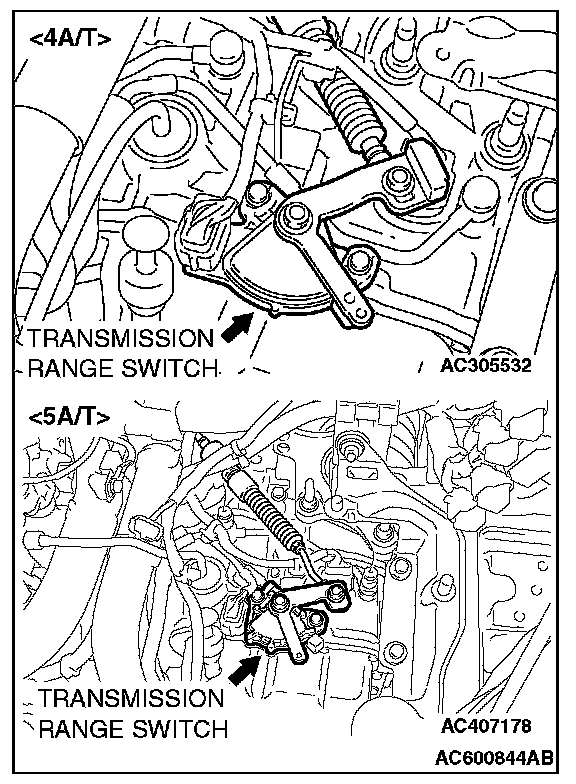 <4A/T>

TRANSMISSION RANGE SWITCH

AC305532

<5A/T>

TRANSMISSION RANGE SWITCH

AC407178

AC600844AB