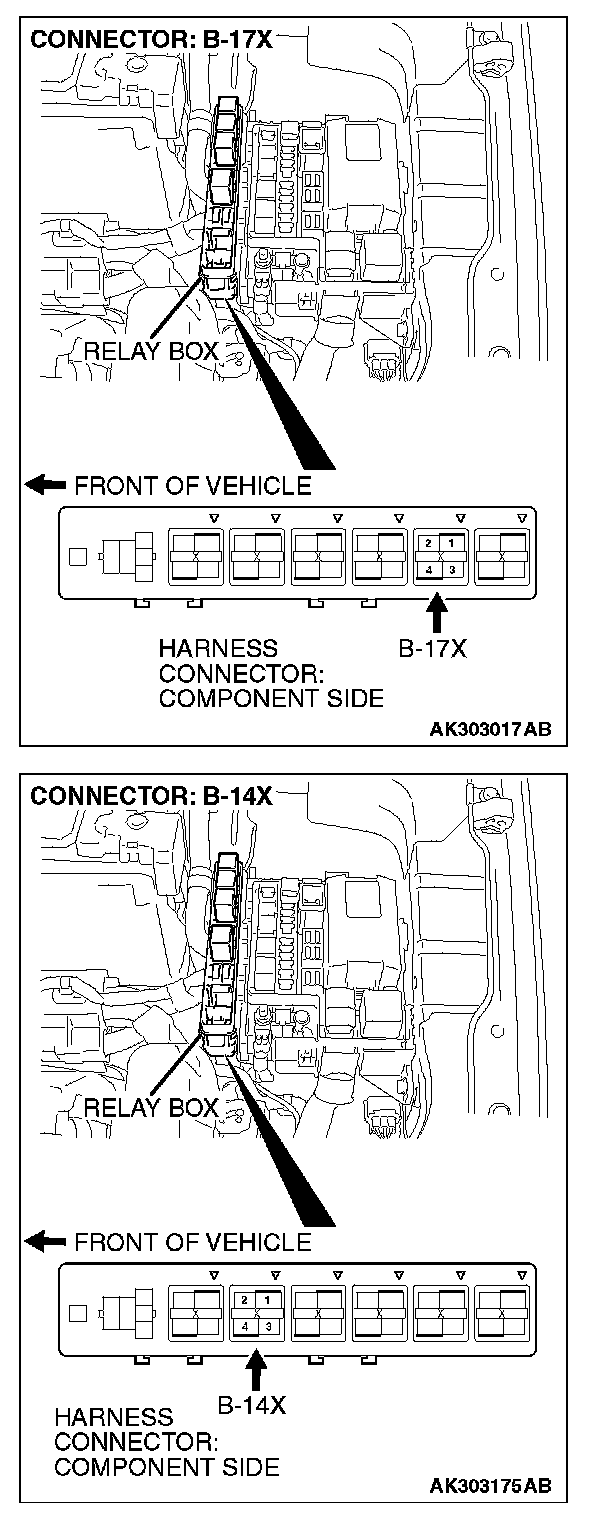 CONNECTOR: B-17X

RELAY BOX

FRONT OF VEHICLE

2 1
4 3

HARNESS CONNECTOR: COMPONENT SIDE

B-17X

AK303017AB

CONNECTOR: B-14X

RELAY BOX

FRONT OF VEHICLE

2 1
4 3

B-14X

HARNESS CONNECTOR: COMPONENT SIDE

AK303175AB