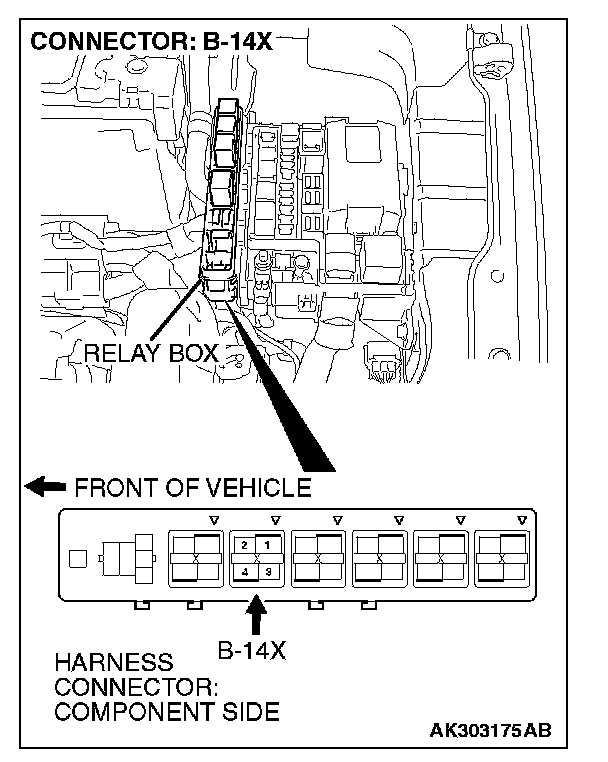 CONNECTOR: B-14X

RELAY BOX

FRONT OF VEHICLE

2 1
4 3

B-14X

HARNESS
CONNECTOR:
COMPONENT SIDE

AK303175AB