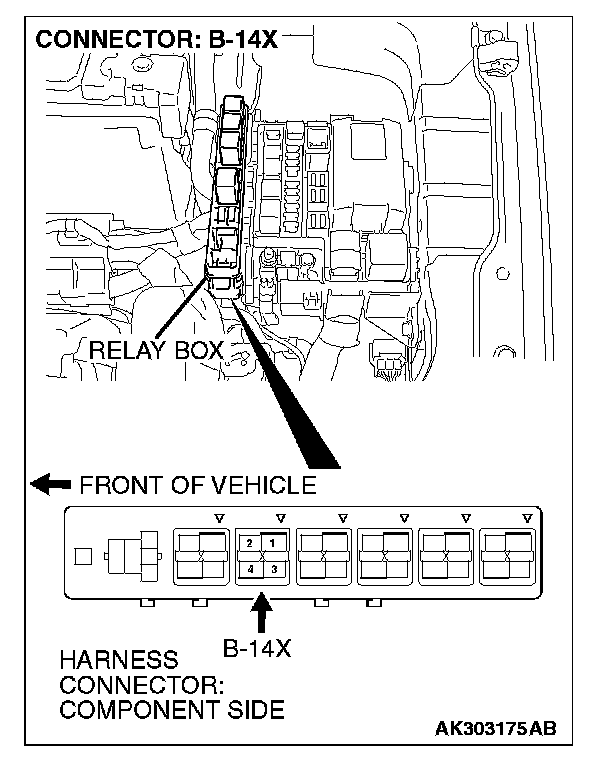 CONNECTOR: B-14X

RELAY BOX

FRONT OF VEHICLE

2 1
4 3

B-14X

HARNESS CONNECTOR: COMPONENT SIDE

AK303175AB