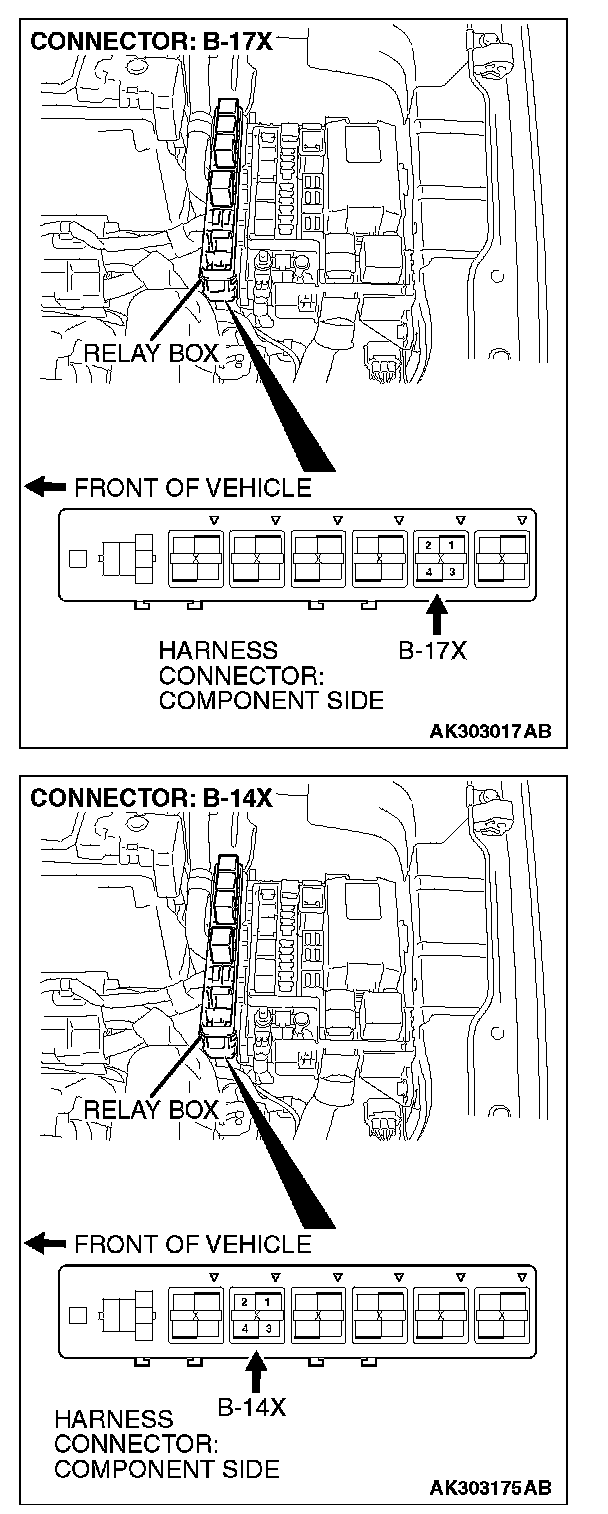 CONNECTOR: B-17X

RELAY BOX

FRONT OF VEHICLE

2 1
4 3

HARNESS CONNECTOR: COMPONENT SIDE

B-17X

AK303017AB

CONNECTOR: B-14X

RELAY BOX

FRONT OF VEHICLE

2 1
4 3

B-14X

HARNESS CONNECTOR: COMPONENT SIDE

AK303175AB