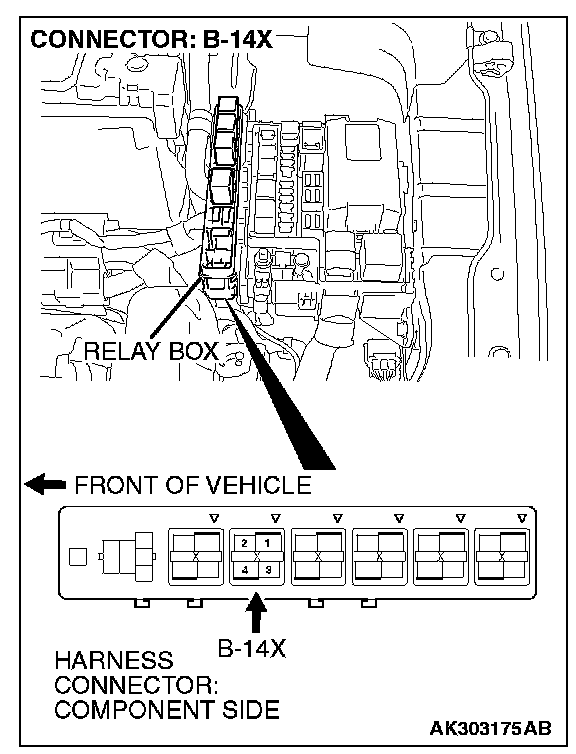 CONNECTOR: B-14X

RELAY BOX

FRONT OF VEHICLE

2 1
4 3

B-14X

HARNESS CONNECTOR: COMPONENT SIDE

AK303175AB