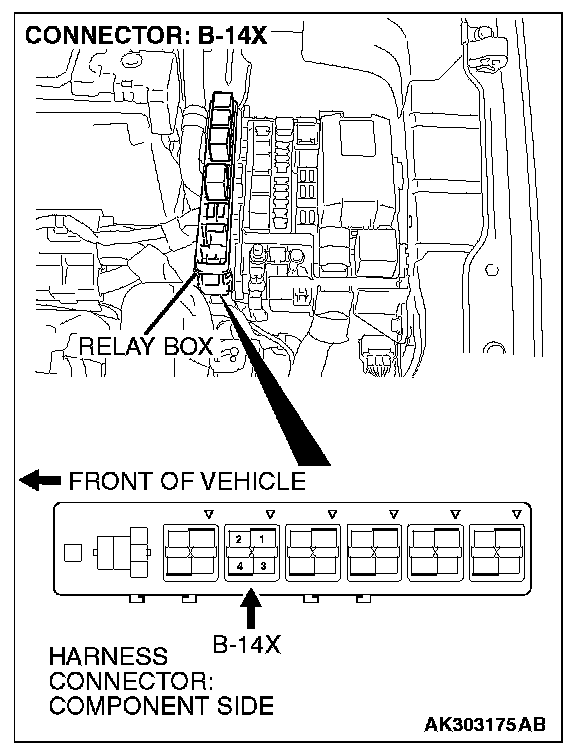 CONNECTOR: B-14X

RELAY BOX

FRONT OF VEHICLE

2 1
4 3

B-14X

HARNESS CONNECTOR: COMPONENT SIDE

AK303175AB