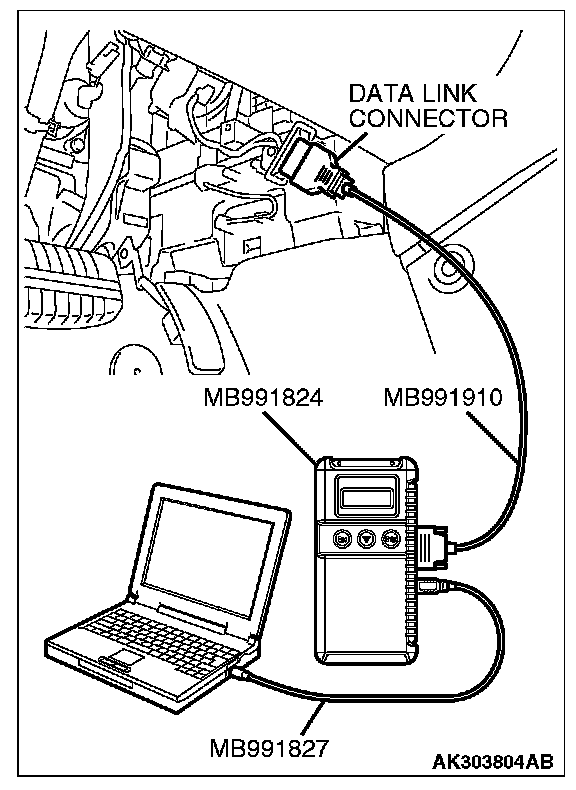 DATA LINK CONNECTOR

MB991824

MB991910

MB991827

AK303804AB