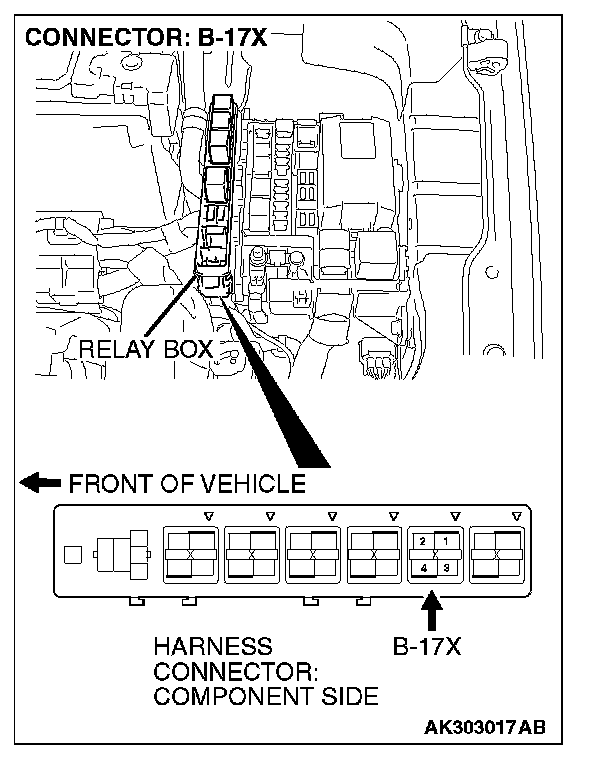 CONNECTOR: B-17X

RELAY BOX

FRONT OF VEHICLE

2 1
4 3

HARNESS CONNECTOR: COMPONENT SIDE

B-17X

AK303017AB