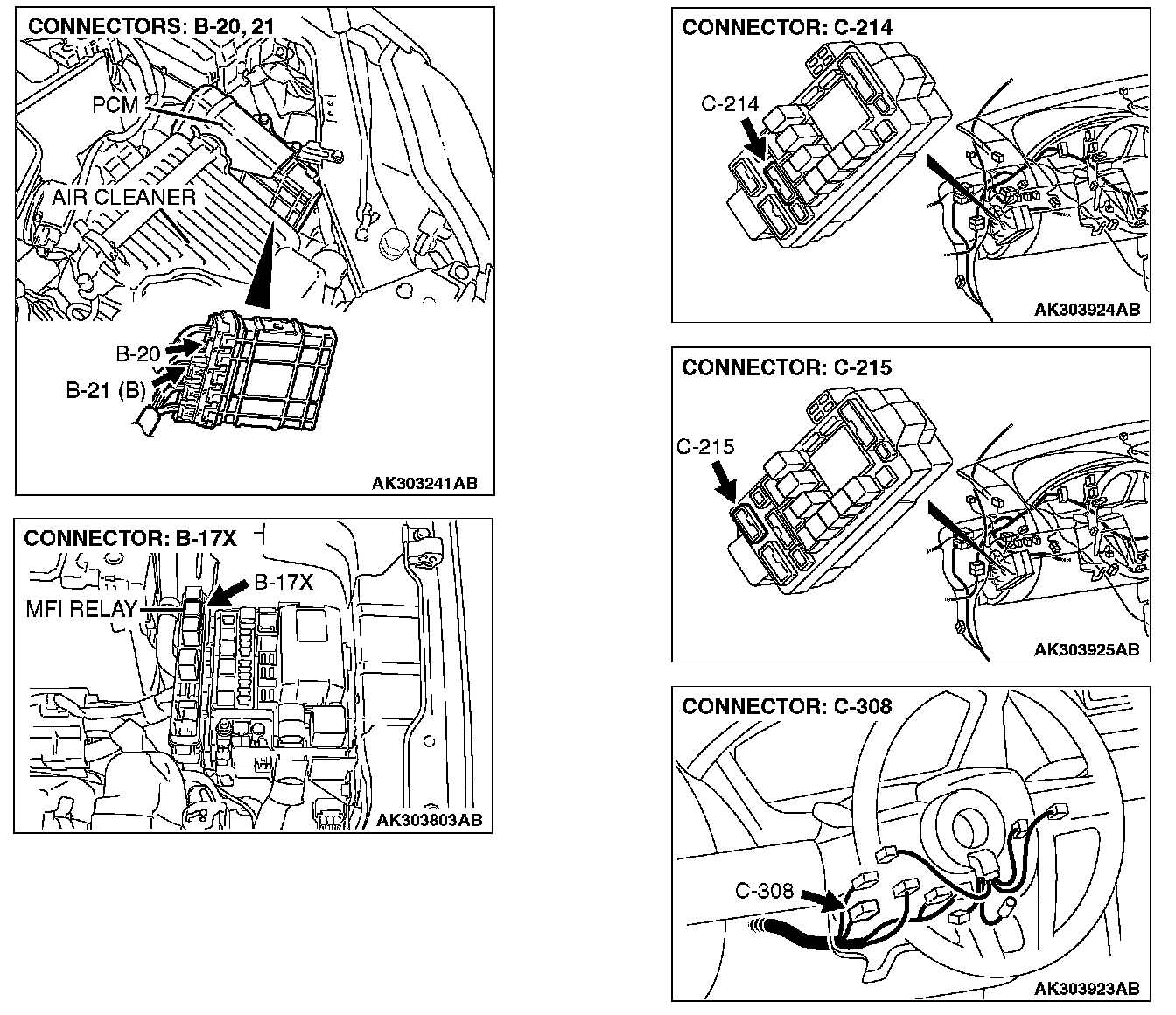 CONNECTORS: B-20, 21

PCM

AIR CLEANER

B-20

B-21 (B)

AK303241AB

CONNECTOR: B-17X

B-17X

MFI RELAY

AK303803AB

CONNECTOR: C-214

C-214

AK303924AB

CONNECTOR: C-215

C-215

AK303925AB

CONNECTOR: C-308

C-308

AK303923AB