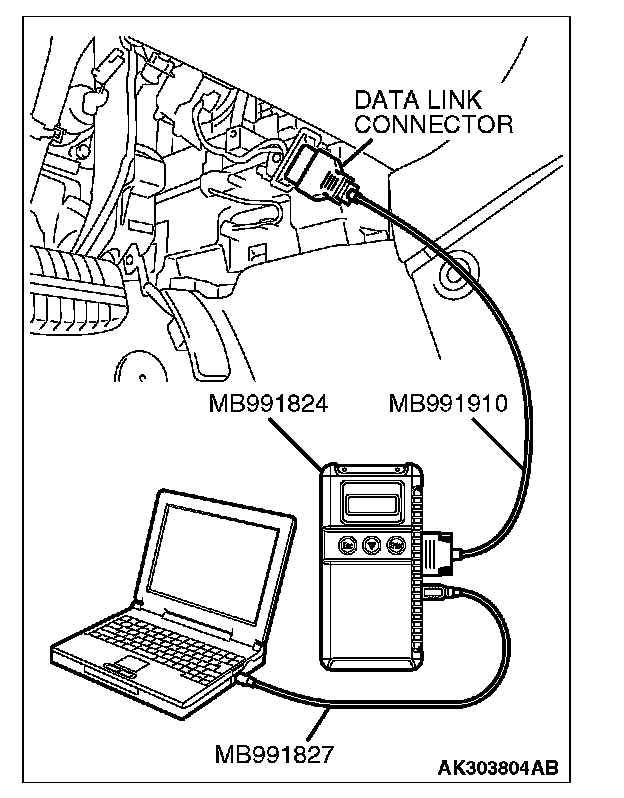 DATA LINK CONNECTOR

MB991824

MB991910

MB991827

AK303804AB