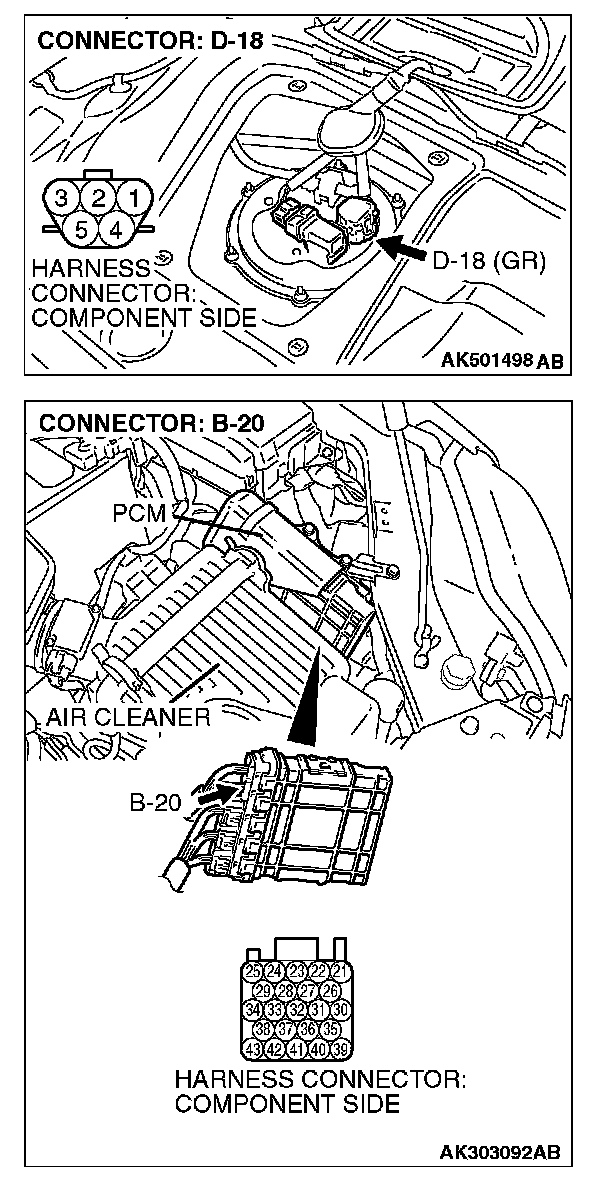 CONNECTOR: D-18

3 2 1
5 4

HARNESS CONNECTOR: COMPONENT SIDE

D-18 (GR)

AK501498 AB

CONNECTOR: B-20

PCM

AIR CLEANER

B-20

25 24 23 22 21
29 28 27 26
34 33 32 31 30
38 37 36 35
43 42 41 40 39

HARNESS CONNECTOR: COMPONENT SIDE

AK303092AB