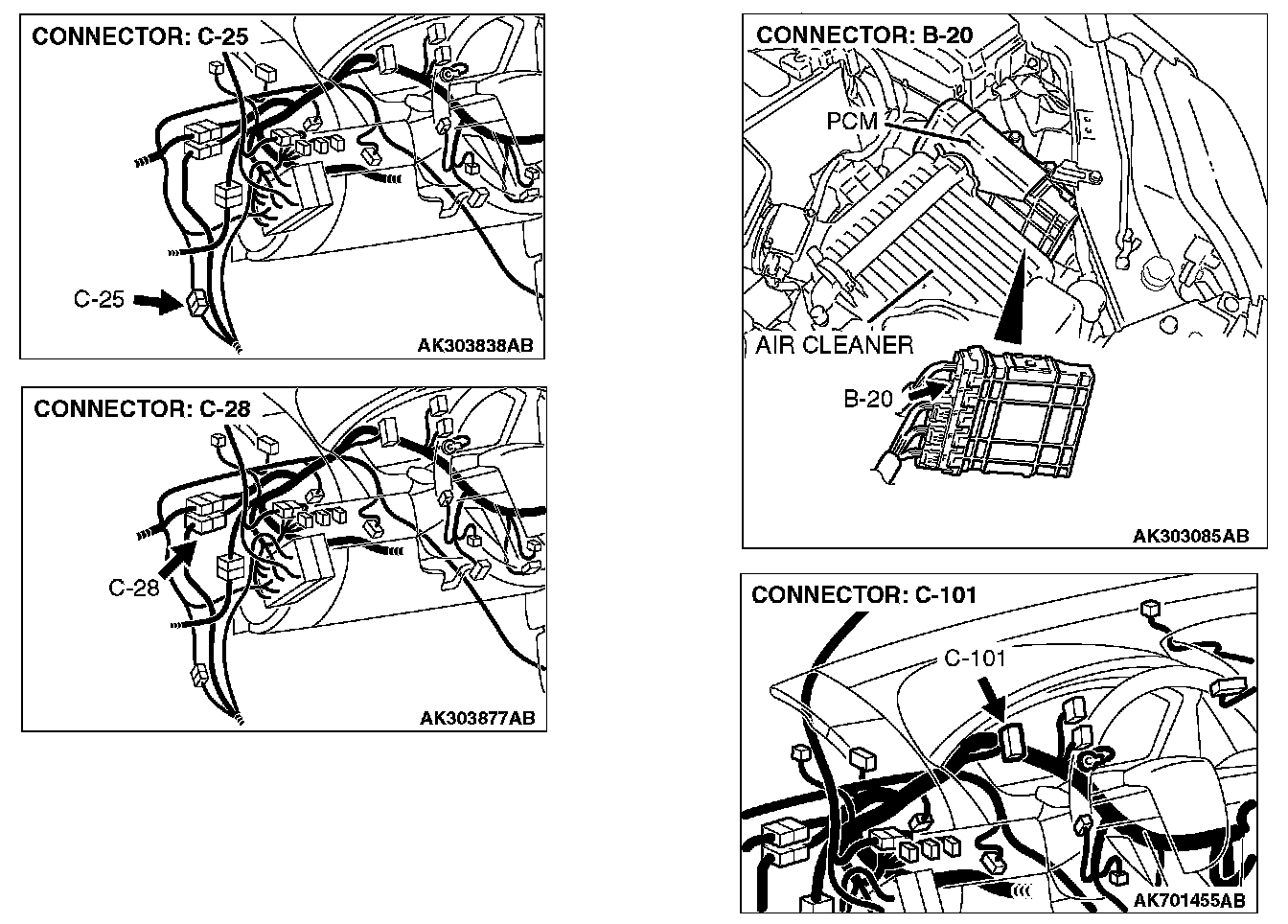 CONNECTOR: C-25

C-25

AK303838AB

CONNECTOR: C-28

C-28

AK303877AB

CONNECTOR: B-20

PCM

AIR CLEANER

B-20

AK303085AB

CONNECTOR: C-101

C-101

AK701455AB