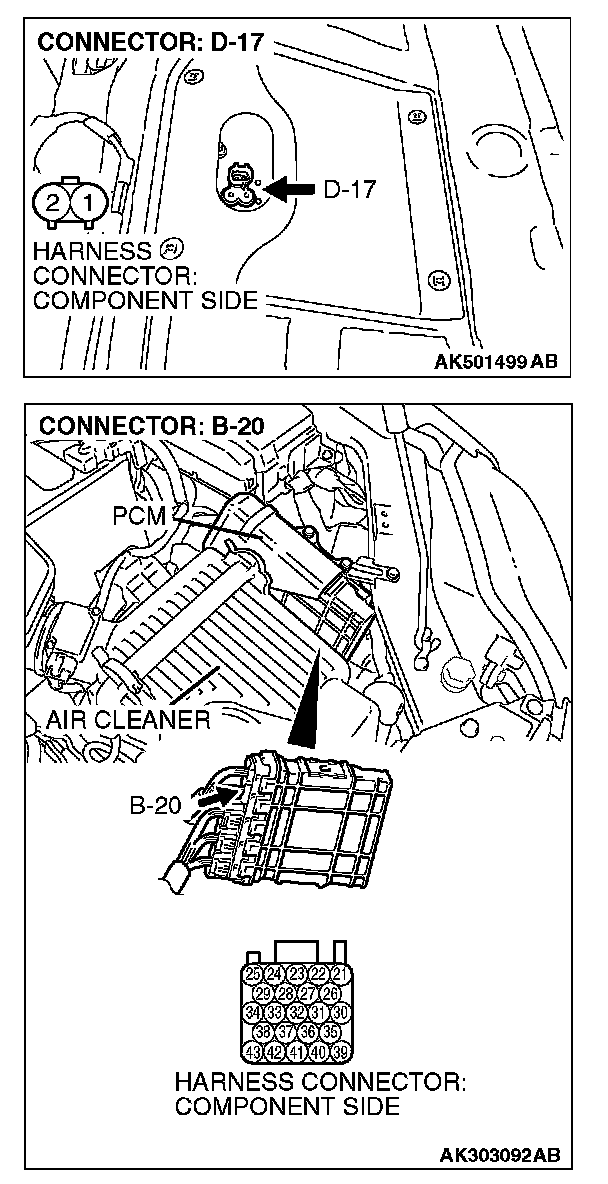 CONNECTOR: D-17

2 1

D-17

HARNESS CONNECTOR: COMPONENT SIDE

AK501499 AB

CONNECTOR: B-20

PCM

AIR CLEANER

B-20

25 24 23 22 21
29 28 27 26
34 33 32 31 30
38 37 36 35
43 42 41 40 39

HARNESS CONNECTOR: COMPONENT SIDE

AK303092AB