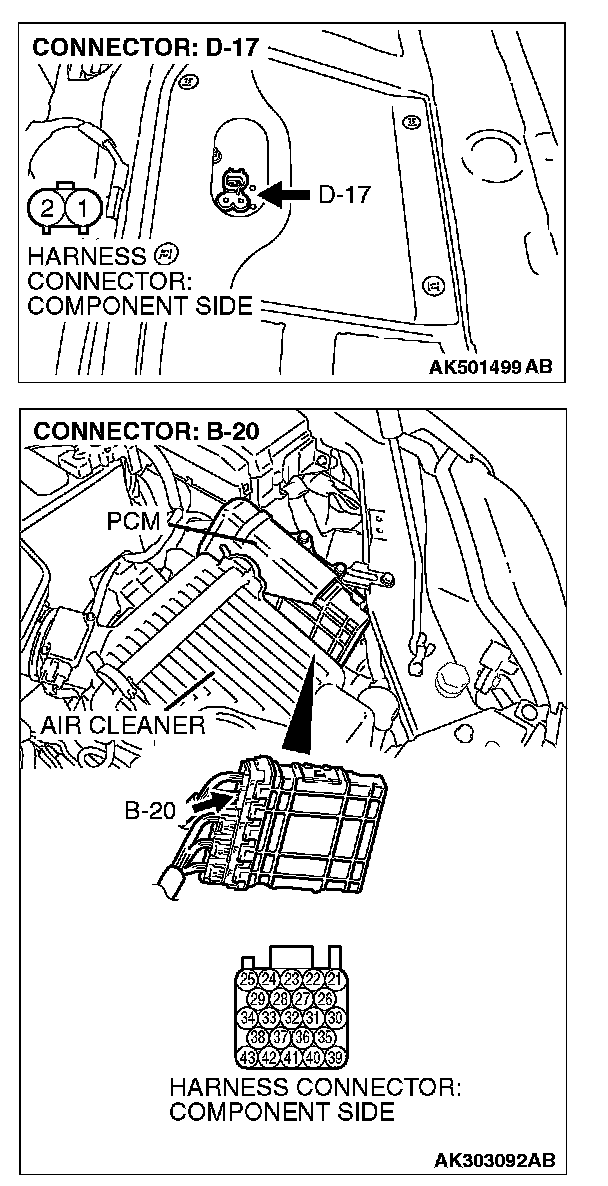 CONNECTOR: D-17

2 1

D-17

HARNESS CONNECTOR: COMPONENT SIDE

AK501499 AB

CONNECTOR: B-20

PCM

AIR CLEANER

B-20

25 24 23 22 21
29 28 27 26
34 33 32 31 30
38 37 36 35
43 42 41 40 39

HARNESS CONNECTOR: COMPONENT SIDE

AK303092AB