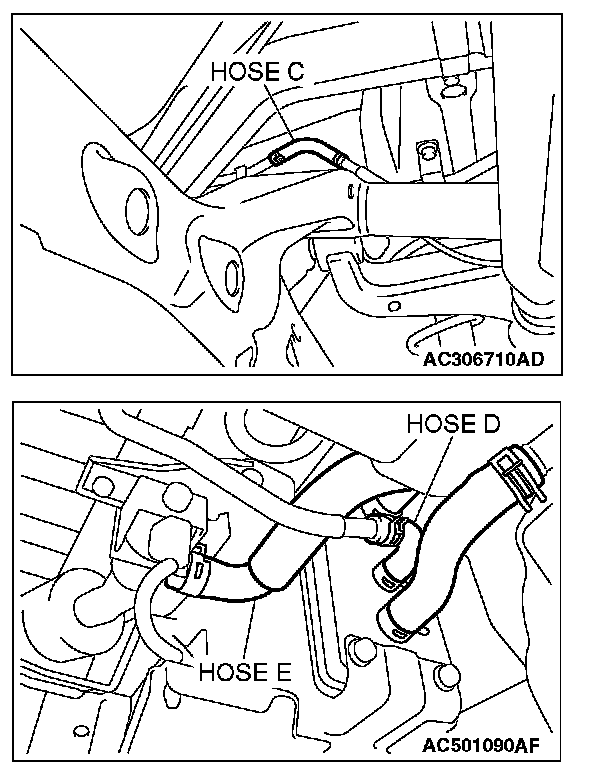 HOSE C

AC306710AD

HOSE D

HOSE E

AC501090AF