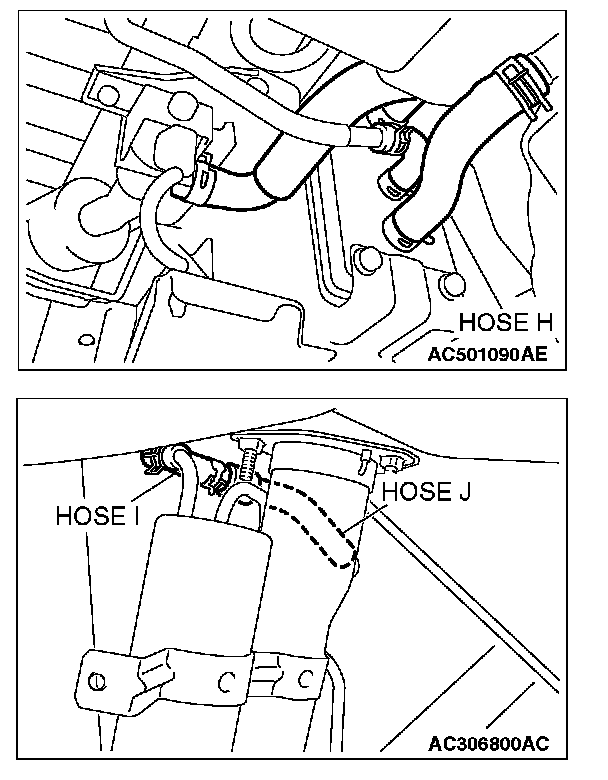 HOSE H
AC501090AE

HOSE I
HOSE J
AC306800AC