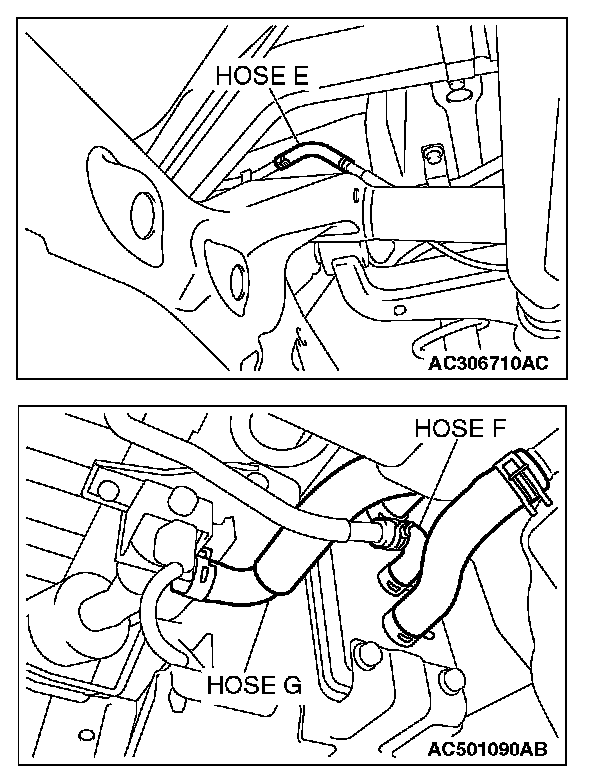 HOSE E

AC306710AC

HOSE F

HOSE G

AC501090AB