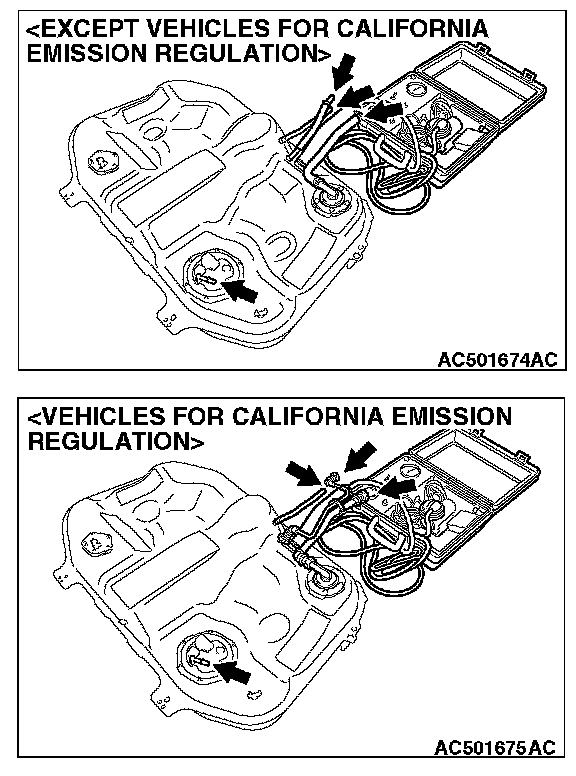 <EXCEPT VEHICLES FOR CALIFORNIA EMISSION REGULATION>

AC501674AC

<VEHICLES FOR CALIFORNIA EMISSION REGULATION>

AC501675AC