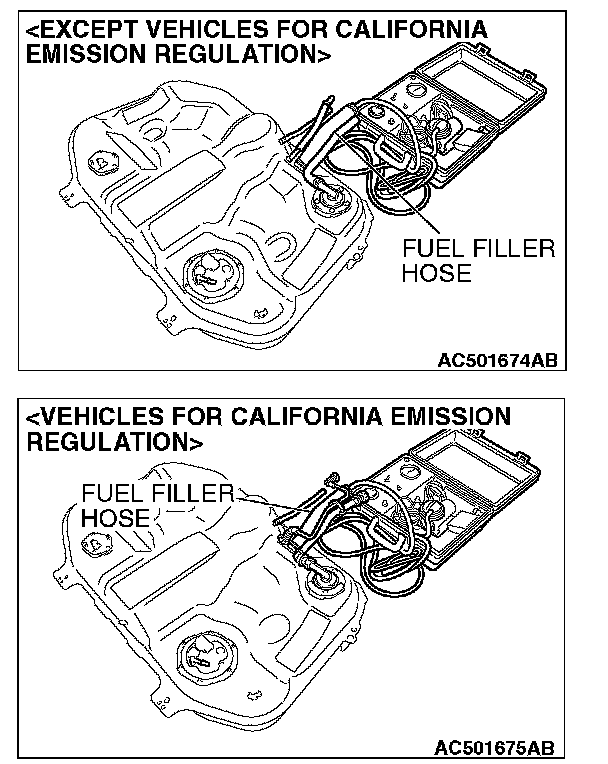 <EXCEPT VEHICLES FOR CALIFORNIA EMISSION REGULATION>

FUEL FILLER HOSE

AC501674AB

<VEHICLES FOR CALIFORNIA EMISSION REGULATION>

FUEL FILLER HOSE

AC501675AB