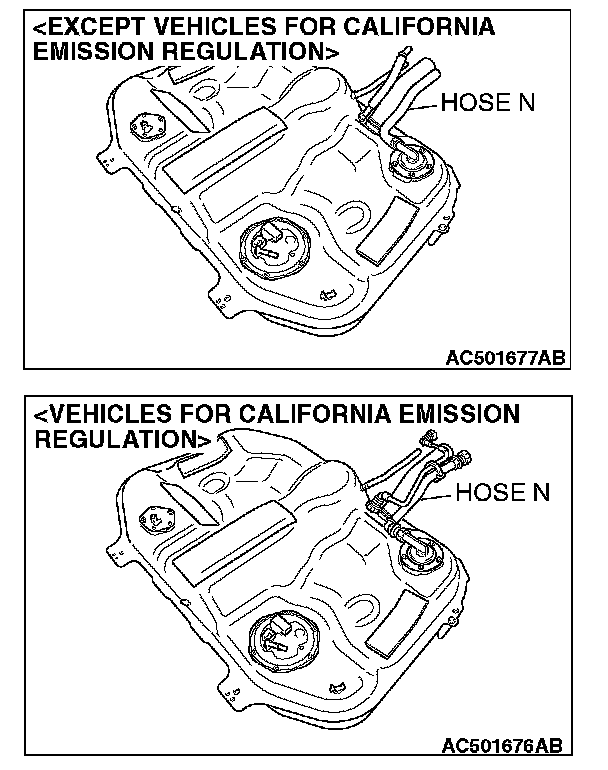 <EXCEPT VEHICLES FOR CALIFORNIA EMISSION REGULATION>

HOSE N

AC501677AB

<VEHICLES FOR CALIFORNIA EMISSION REGULATION>

HOSE N

AC501676AB