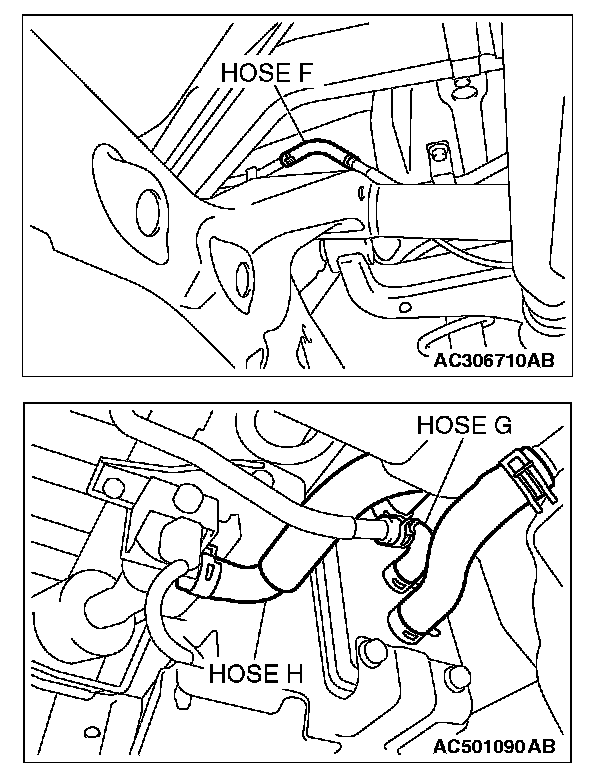 HOSE F

AC306710AB

HOSE G

HOSE H

AC501090AB