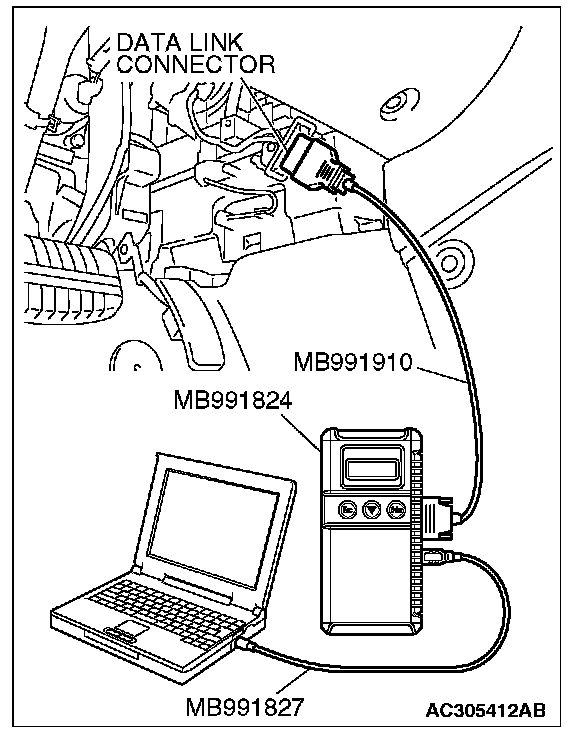 DATA LINK CONNECTOR

MB991910

MB991824

MB991827

AC305412AB