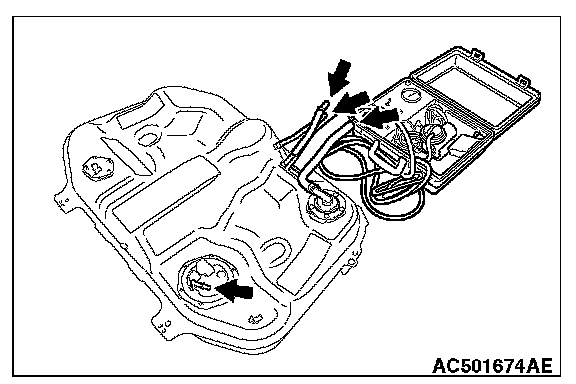 AC501674AE