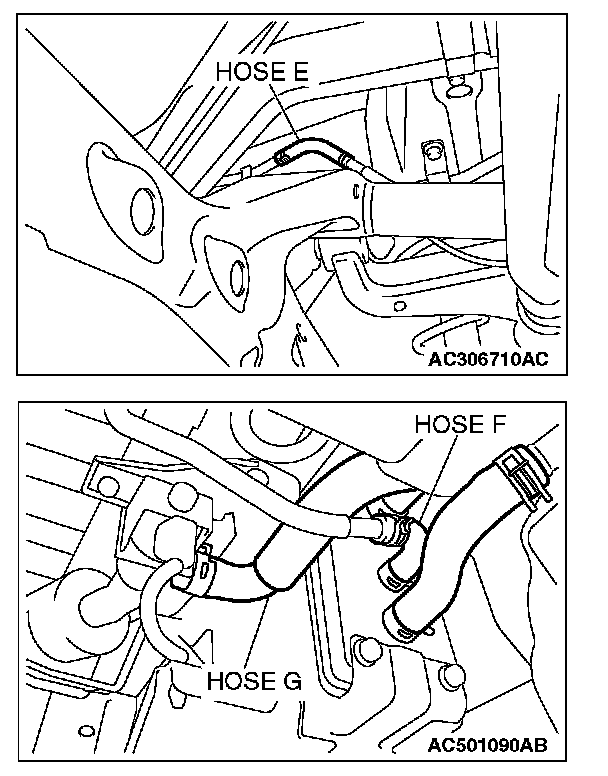 HOSE E

AC306710AC

HOSE F

HOSE G

AC501090AB