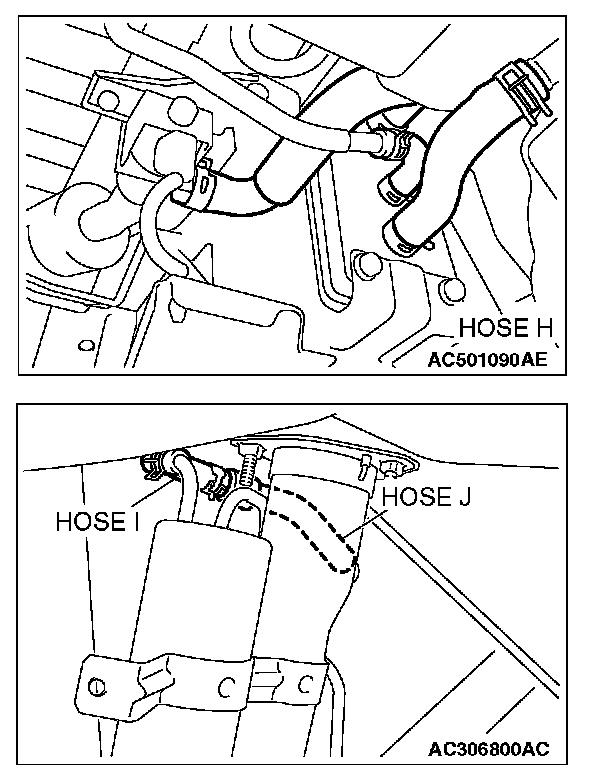 HOSE H
AC501090AE

HOSE I
HOSE J
AC306800AC