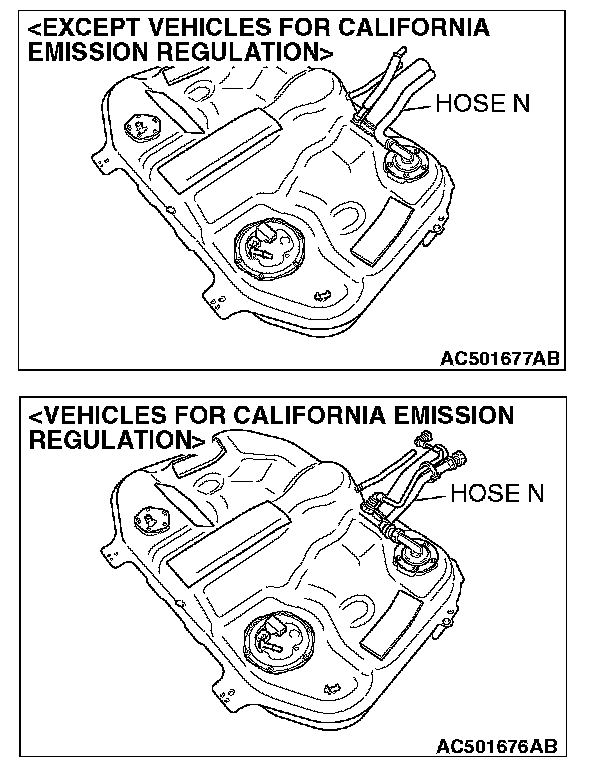 <EXCEPT VEHICLES FOR CALIFORNIA EMISSION REGULATION>

HOSE N

AC501677AB

<VEHICLES FOR CALIFORNIA EMISSION REGULATION>

HOSE N

AC501676AB