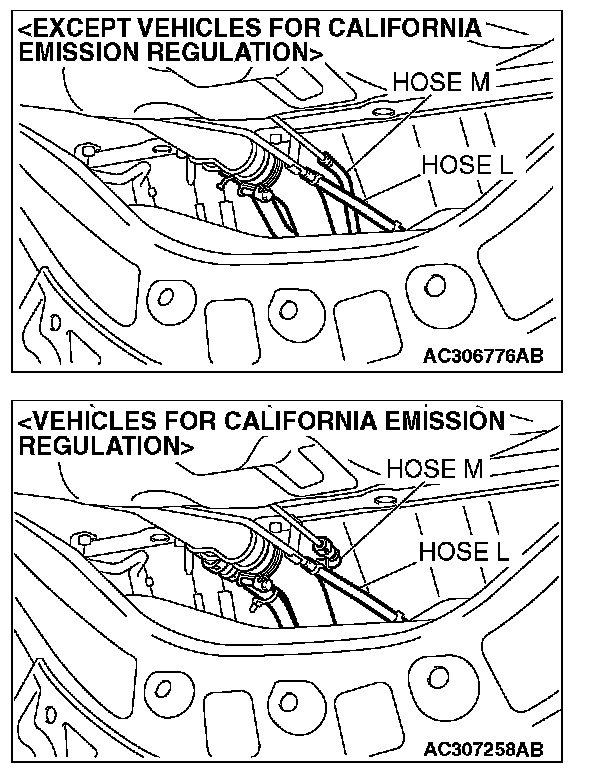 <EXCEPT VEHICLES FOR CALIFORNIA EMISSION REGULATION>

HOSE M

HOSE L

AC306776AB

<VEHICLES FOR CALIFORNIA EMISSION REGULATION>

HOSE M

HOSE L

AC307258AB