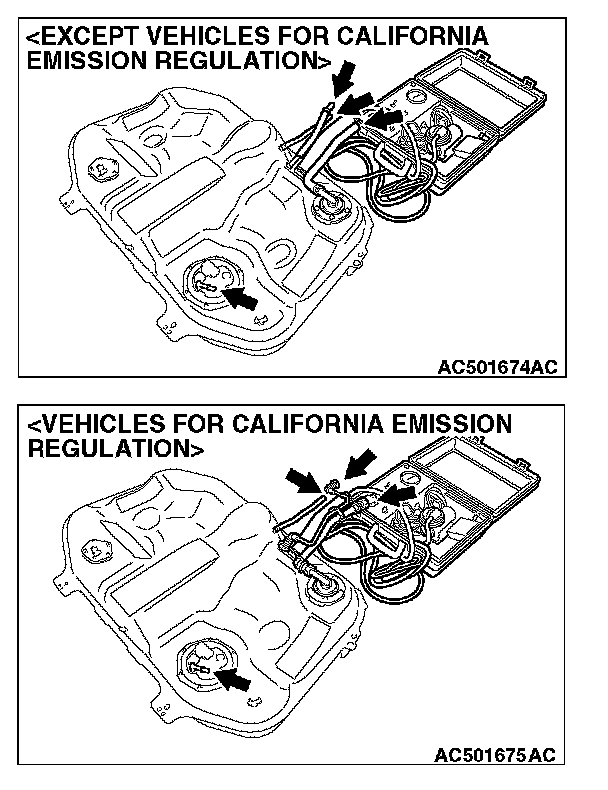 <EXCEPT VEHICLES FOR CALIFORNIA EMISSION REGULATION>

AC501674AC

<VEHICLES FOR CALIFORNIA EMISSION REGULATION>

AC501675AC