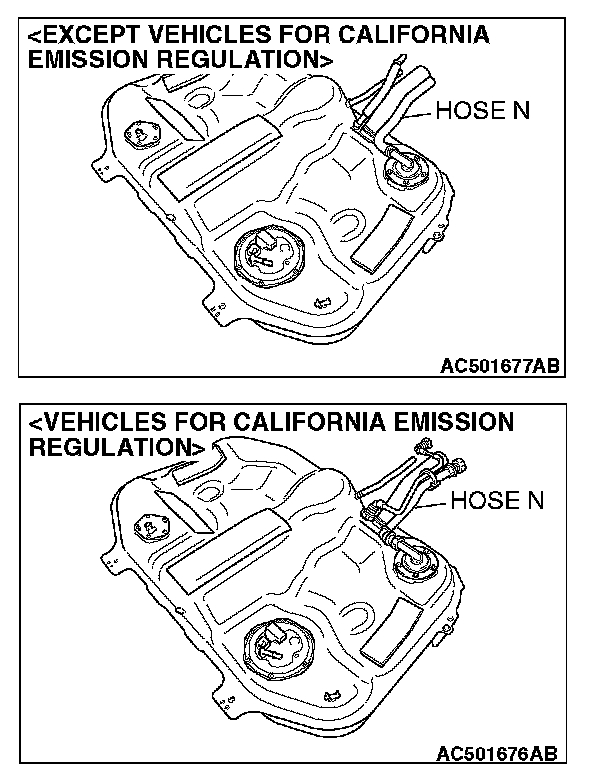 <EXCEPT VEHICLES FOR CALIFORNIA EMISSION REGULATION>

HOSE N

AC501677AB

<VEHICLES FOR CALIFORNIA EMISSION REGULATION>

HOSE N

AC501676AB