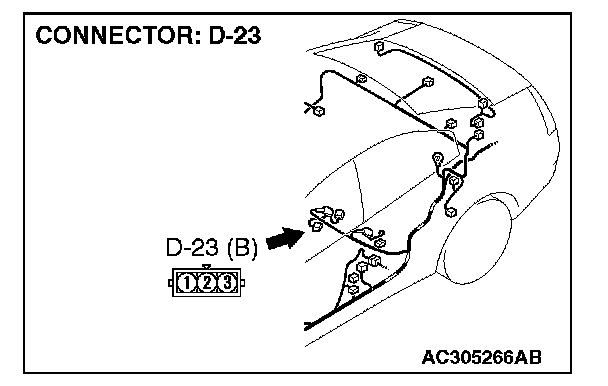 CONNECTOR: D-23

D-23 (B)

1 2 3

AC305266AB