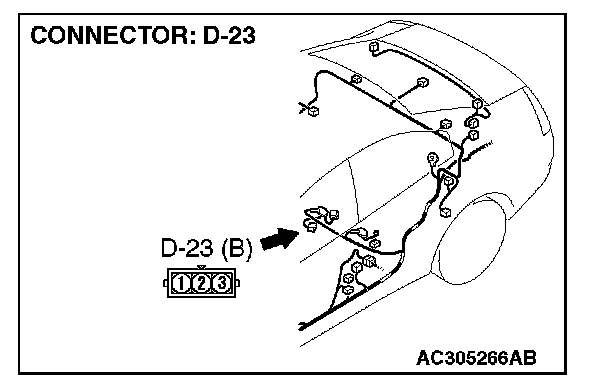 CONNECTOR: D-23

D-23 (B)

1 2 3

AC305266AB