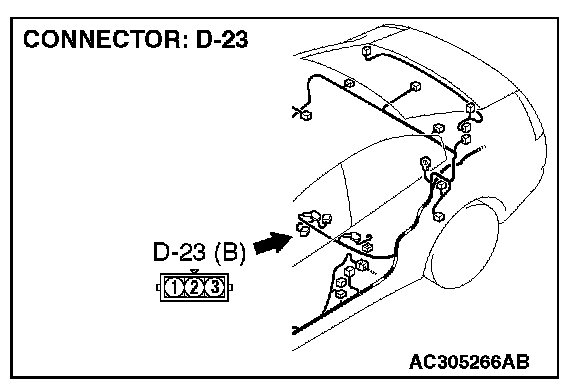 CONNECTOR: D-23

D-23 (B)

1 2 3

AC305266AB