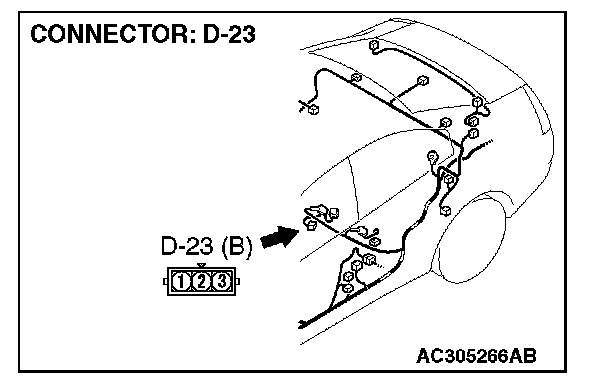 CONNECTOR: D-23

D-23 (B)

1 2 3

AC305266AB