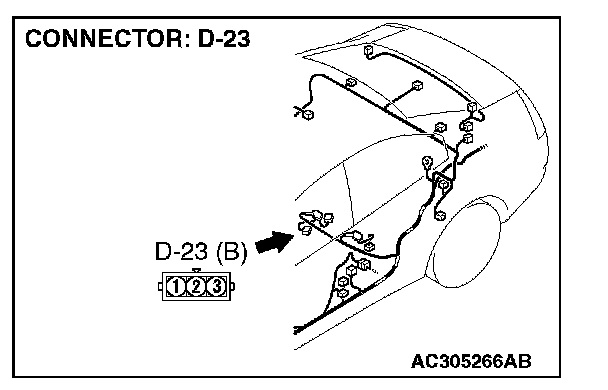 CONNECTOR: D-23

D-23 (B)

1 2 3

AC305266AB