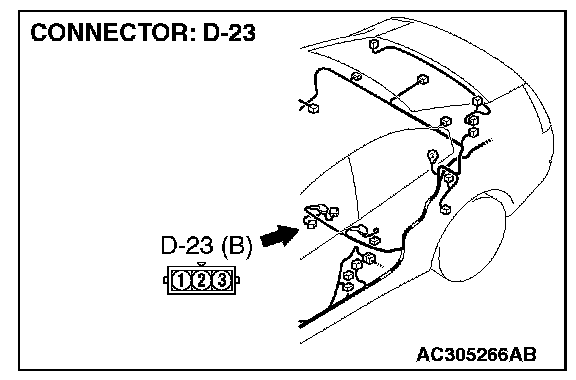 CONNECTOR: D-23

D-23 (B)

1 2 3

AC305266AB